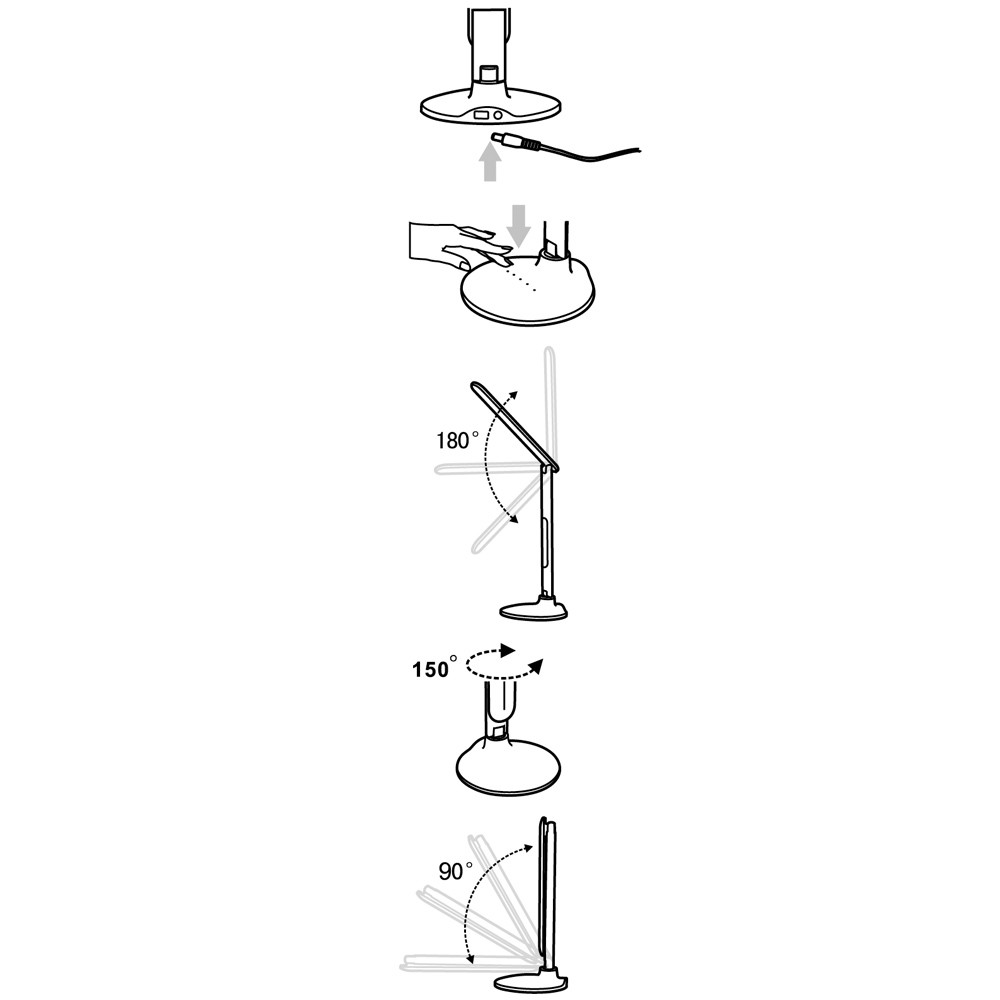 180°

150°

90°