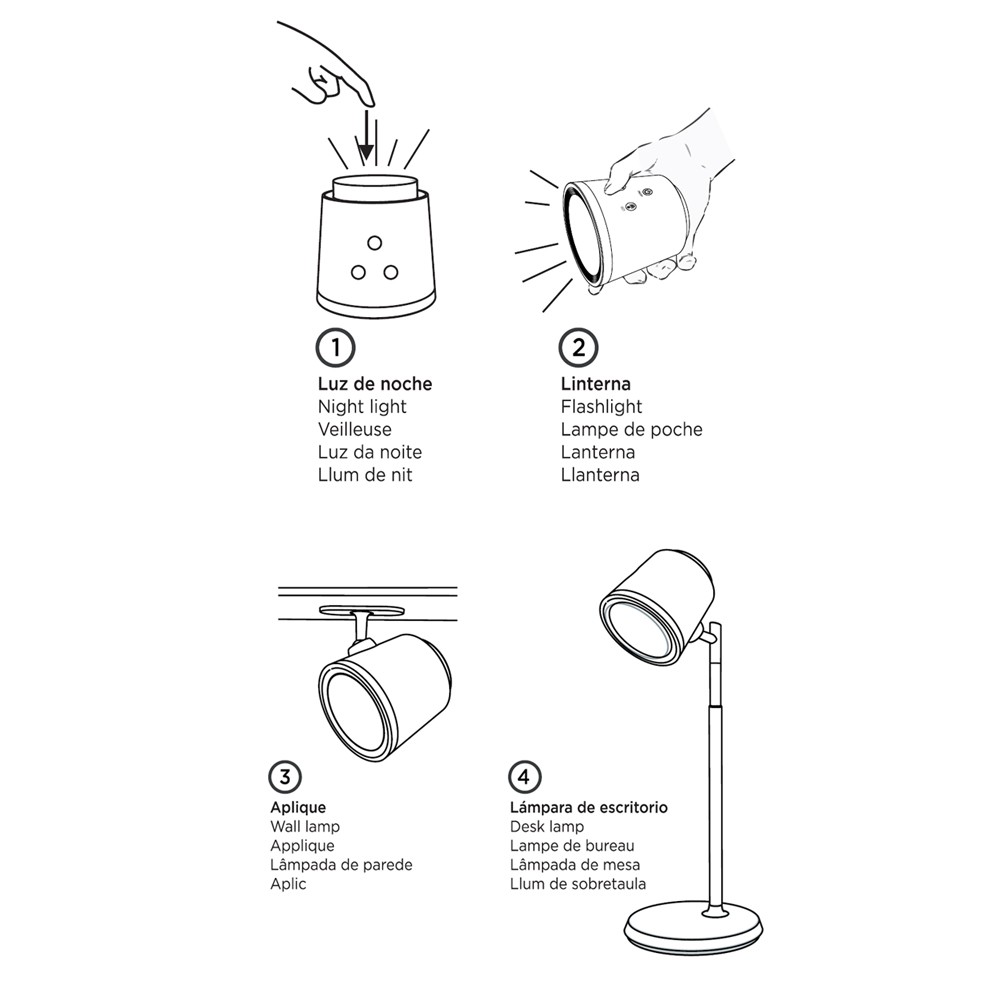 1
Luz de noche
Night light
Veilleuse
Luz da noite
Llum de nit

2
Linterna
Flashlight
Lampe de poche
Lanterna
Llanterna

3
Aplique
Wall lamp
Applique
Lâmpada de parede
Aplic

4
Lámpara de escritorio
Desk lamp
Lampe de bureau
Lâmpada de mesa
Llum de sobretaula